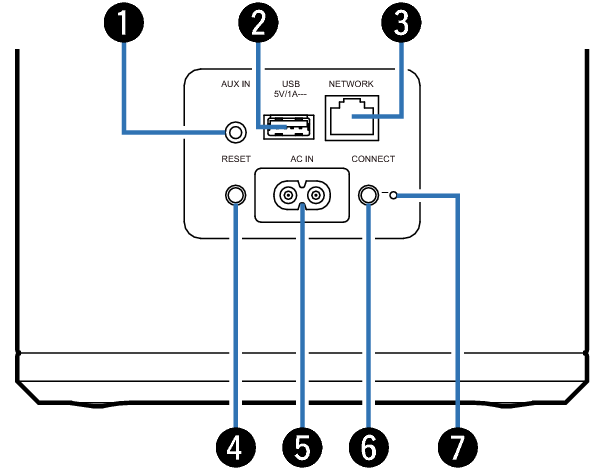 1
2
3
AUX IN
USB
5V/1A---
NETWORK
RESET
AC IN
CONNECT
4
5
6
7