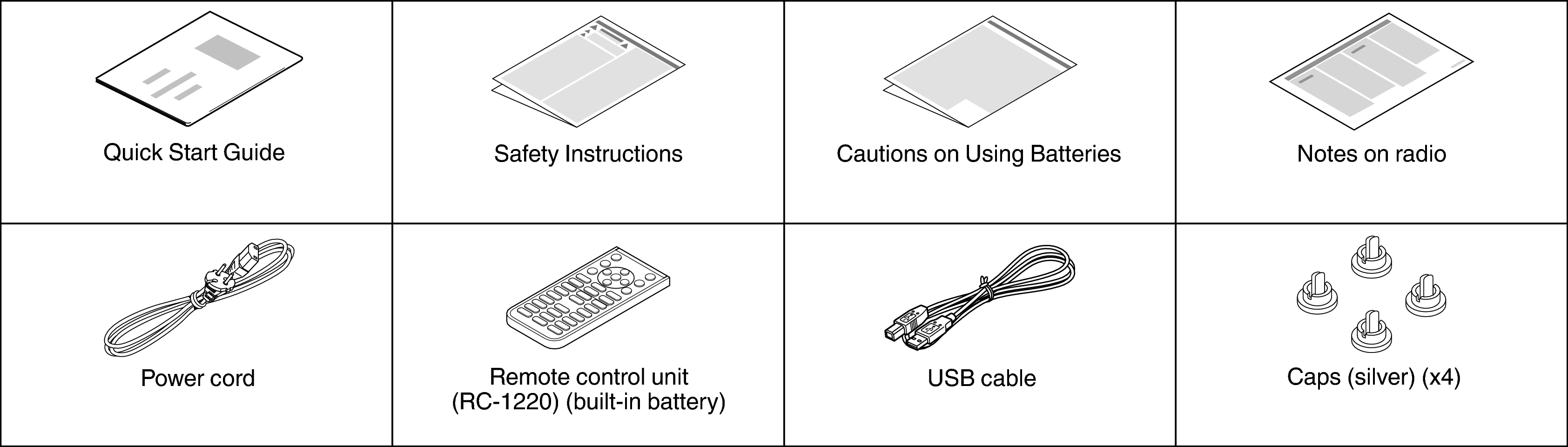 | Quick Start Guide | Safety Instructions | Cautions on Using Batteries | Notes on radio |
|---|---|---|---|
| Power cord | Remote control unit (RC-1220) (built-in battery) | USB cable | Caps (silver) (x4) |